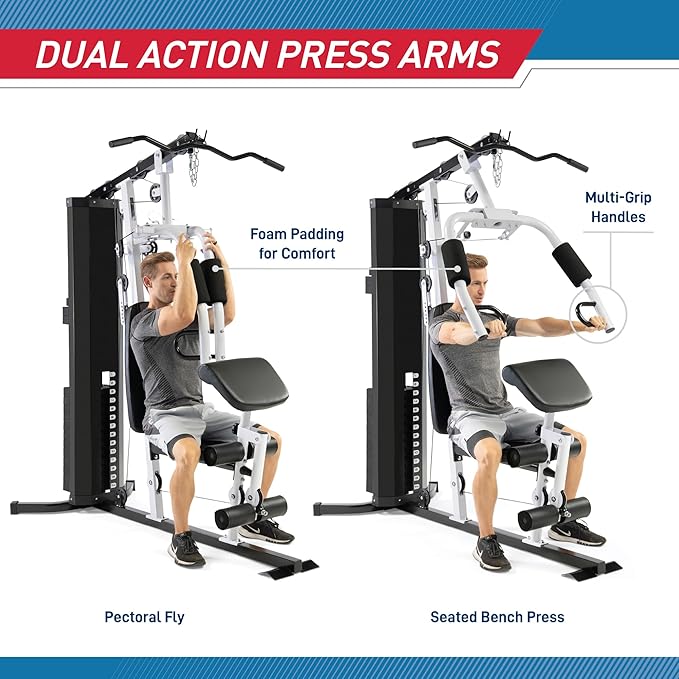 DUAL ACTION PRESS ARMS

Foam Padding for Comfort

Multi-Grip Handles

Pectoral Fly

Seated Bench Press