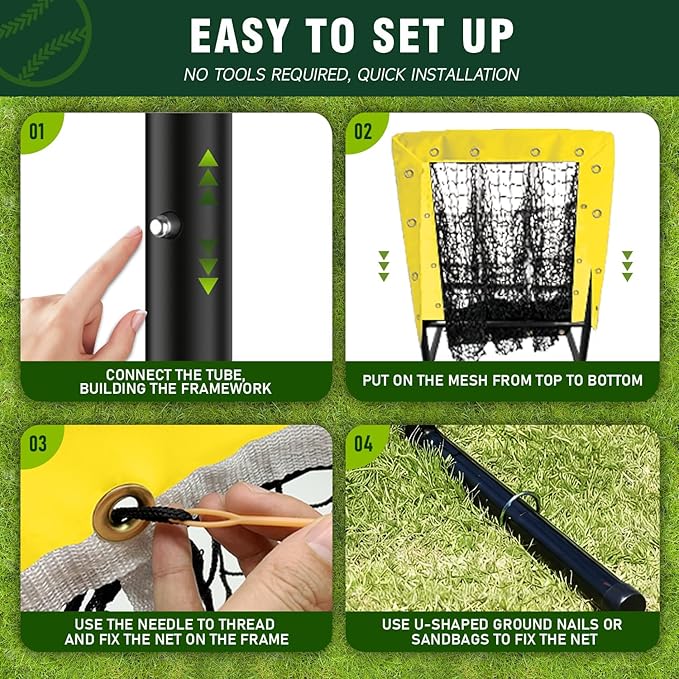 EASY TO SET UP

NO TOOLS REQUIRED, QUICK INSTALLATION

01

CONNECT THE TUBE, BUILDING THE FRAMEWORK

02

PUT ON THE MESH FROM TOP TO BOTTOM

03

USE THE NEEDLE TO THREAD AND FIX THE NET ON THE FRAME

04

USE U-SHAPED GROUND NAILS OR SANDBAGS TO FIX THE NET