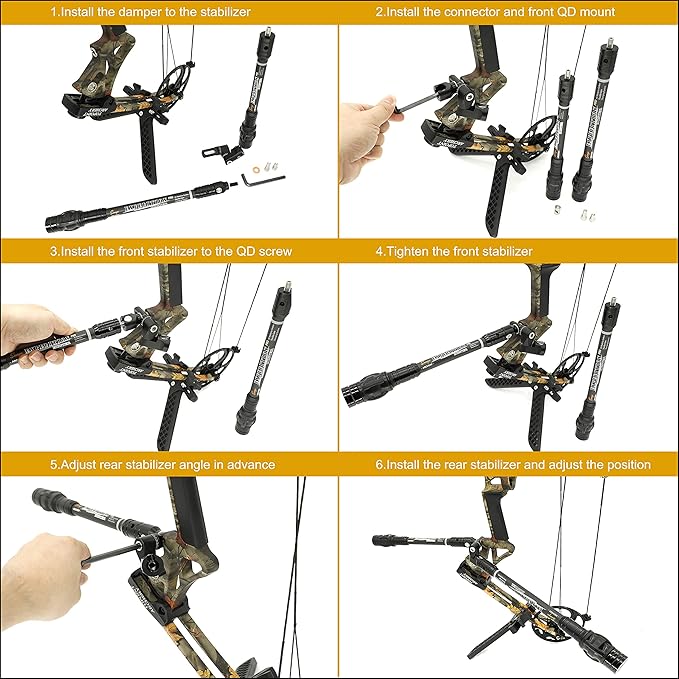 1.Install the damper to the stabilizer

2.Install the connector and front QD mount

3.Install the front stabilizer to the QD screw

4.Tighten the front stabilizer

5.Adjust rear stabilizer angle in advance

6.Install the rear stabilizer and adjust the position