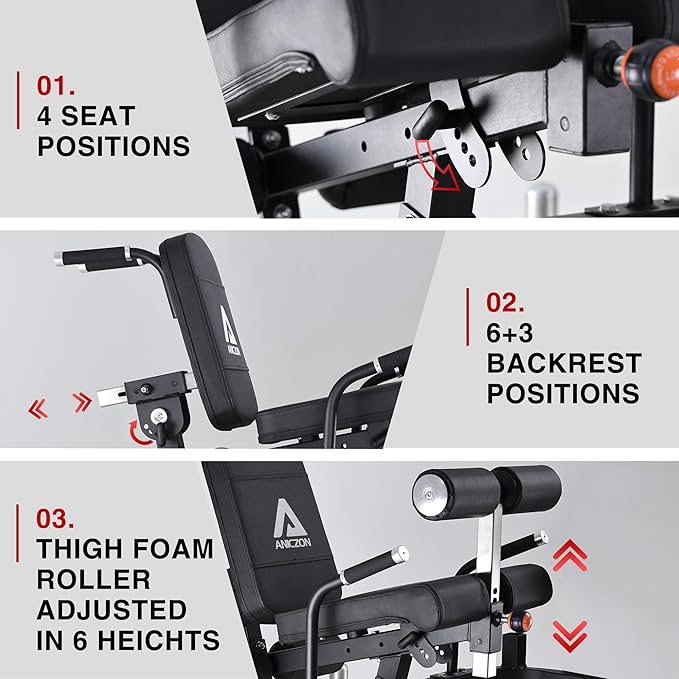 01.
4 SEAT
POSITIONS

ANICZON

02.
6+3
BACKREST
POSITIONS

ANICZON

03.
THIGH FOAM
ROLLER
ADJUSTED
IN 6 HEICHTS