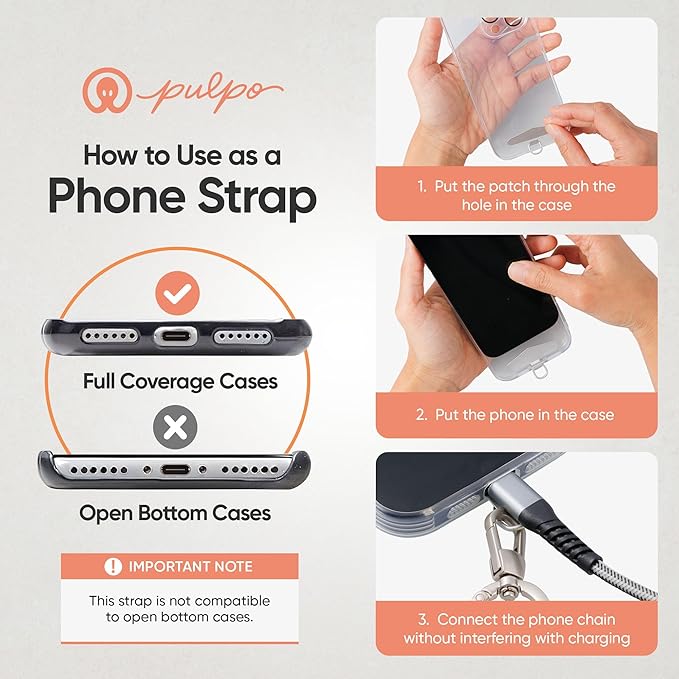 pulpo

How to Use as a
Phone Strap

Full Coverage Cases

Open Bottom Cases

IMPORTANT NOTE

This strap is not compatible to open bottom cases.

1. Put the patch through the hole in the case

2. Put the phone in the case

3. Connect the phone chain without interfering with charging