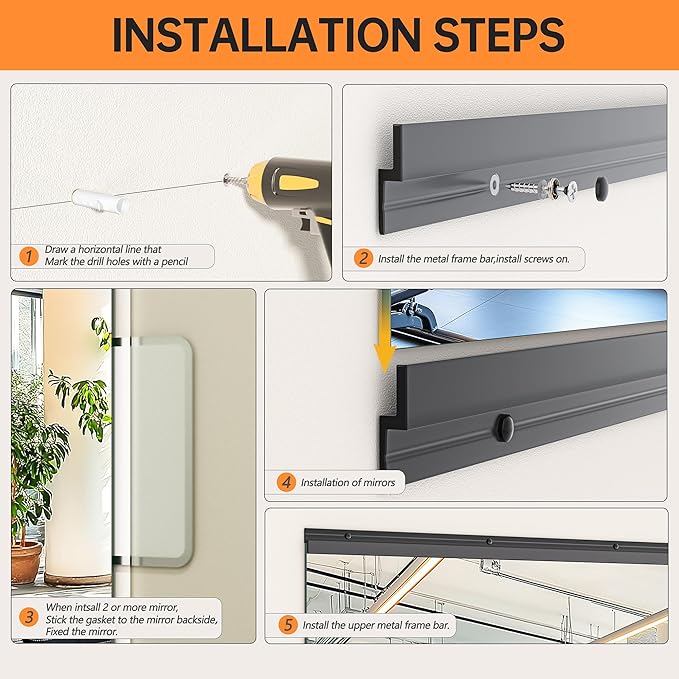 INSTALLATION STEPS

1 Draw a horizontal line that
Mark the drill holes with a pencil

2 Install the metal frame bar,install screws on.

3 When intsall 2 or more mirror,
Stick the gasket to the mirror backside,
Fixed the mirror.

4 Installation of mirrors

5 Install the upper metal frame bar.