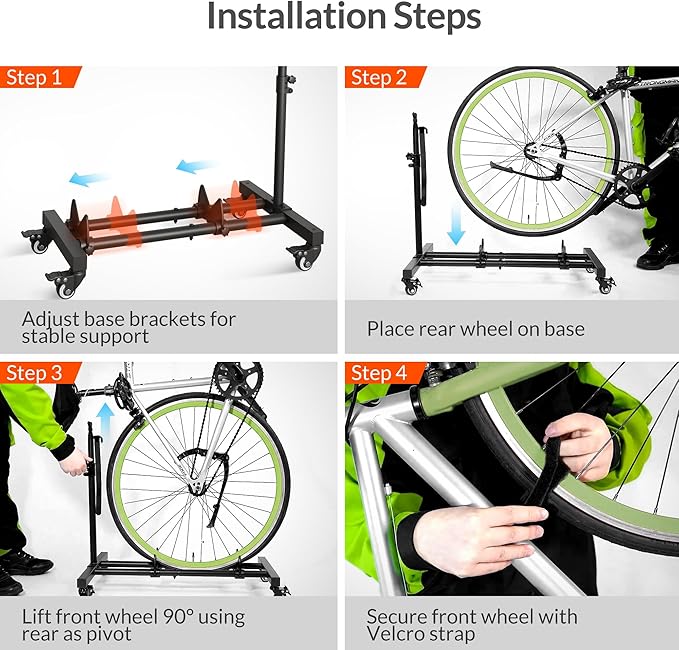 Installation Steps

Step 1

Adjust base brackets for stable support

Step 2

Place rear wheel on base

Step 3

Lift front wheel 90° using rear as pivot

Step 4

Secure front wheel with Velcro strap