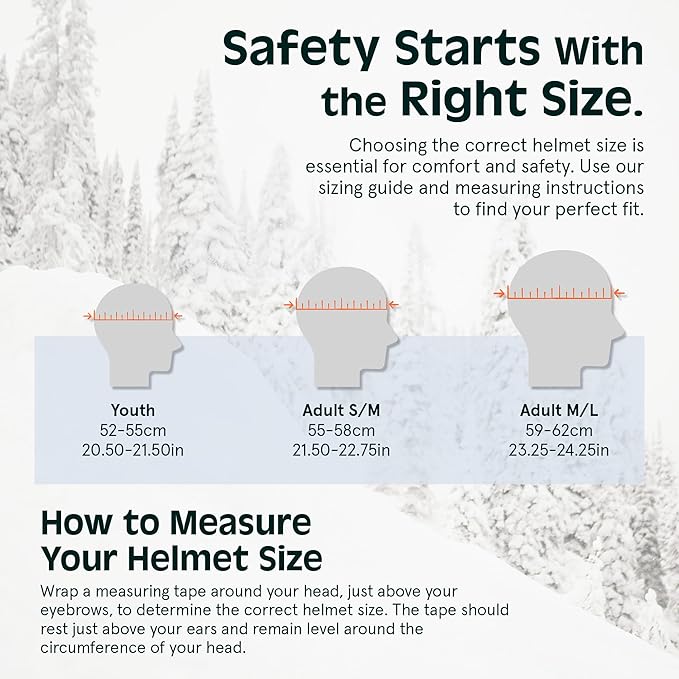 Safety Starts With the Right Size.

Choosing the correct helmet size is essential for comfort and safety. Use our sizing guide and measuring instructions to find your perfect fit.

Youth
52-55cm
20.50-21.50in

Adult S/M
55-58cm
21.50-22.75in

Adult M/L
59-62cm
23.25-24.25in

How to Measure Your Helmet Size

Wrap a measuring tape around your head, just above your eyebrows, to determine the correct helmet size. The tape should rest just above your ears and remain level around the circumference of your head.