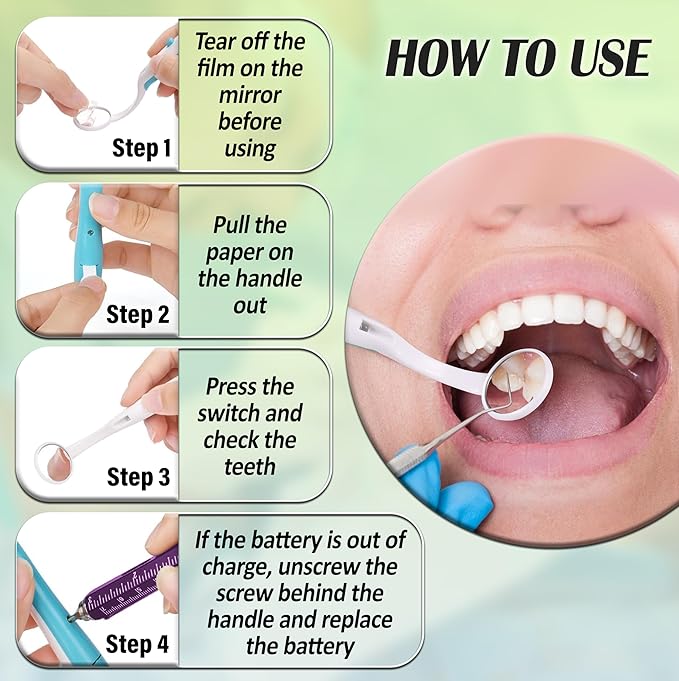 HOW TO USE

Step 1
Tear off the film on the mirror before using

Step 2
Pull the paper on the handle out

Step 3
Press the switch and check the teeth

Step 4
If the battery is out of charge, unscrew the screw behind the handle and replace the battery