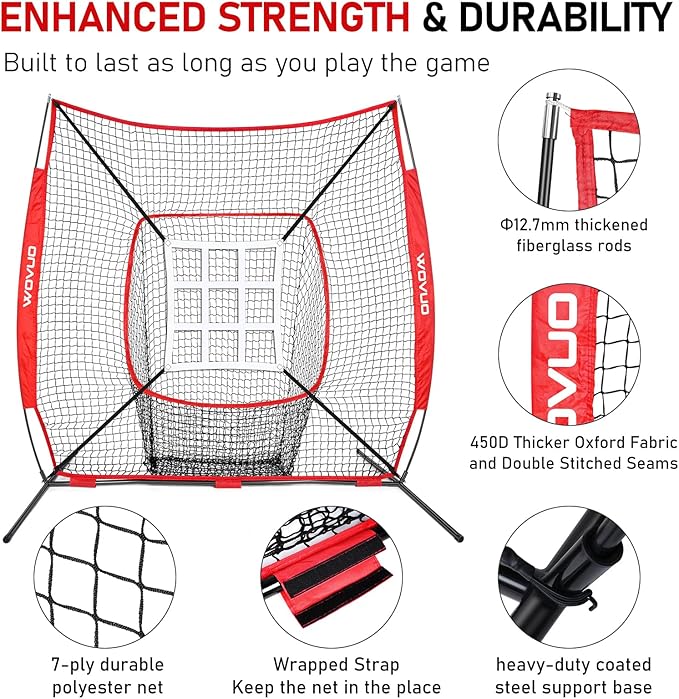 ENHANCED STRENGTH & DURABILITY

Built to last as long as you play the game

WOVUO

WOVUO

Φ12.7mm thickened fiberglass rods

OVUO

450D Thicker Oxford Fabric and Double Stitched Seams

7-ply durable polyester net

Wrapped Strap Keep the net in the place

heavy-duty coated steel support base