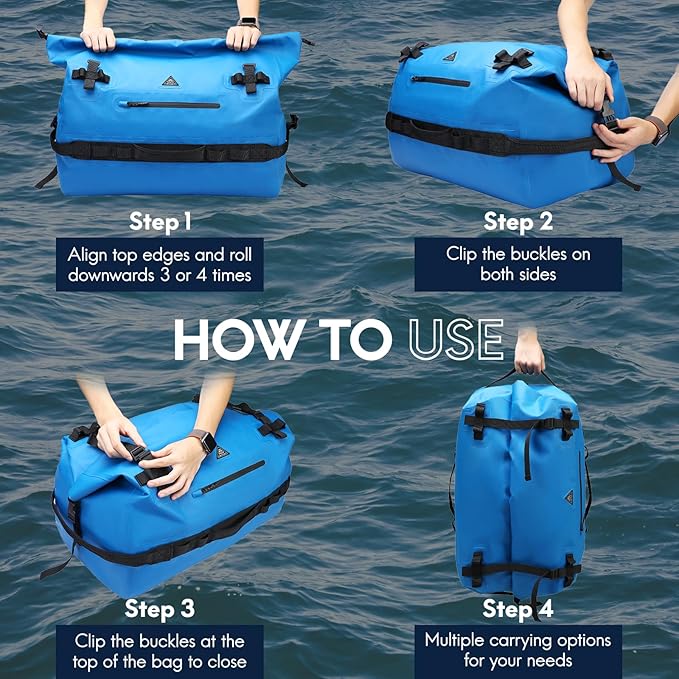 Step 1

Align top edges and roll downwards 3 or 4 times

Step 2

Clip the buckles on both sides

HOW TO USE

Step 3

Clip the buckles at the top of the bag to close

Step 4

Multiple carrying options for your needs