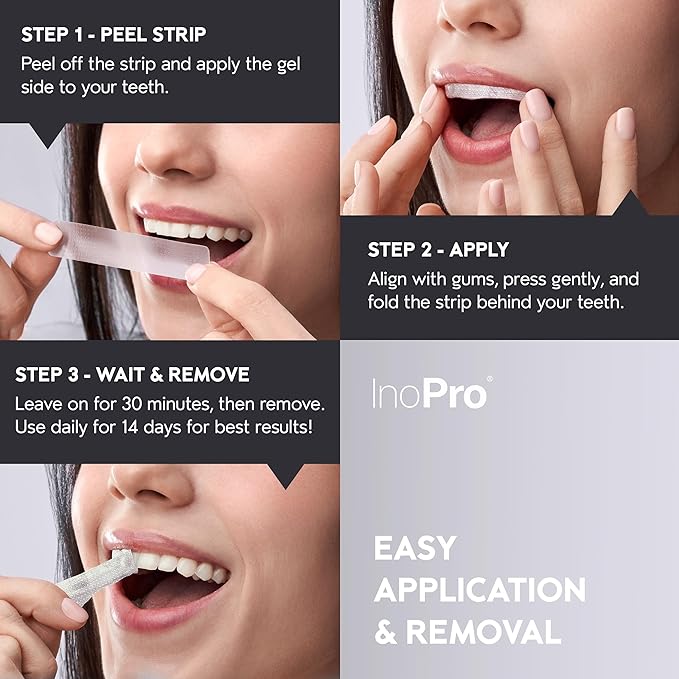 STEP 1 - PEEL STRIP
Peel off the strip and apply the gel side to your teeth.

STEP 2 - APPLY
Align with gums, press gently, and fold the strip behind your teeth.

STEP 3 - WAIT & REMOVE
Leave on for 30 minutes, then remove. Use daily for 14 days for best results!

InoPro®

EASY APPLICATION & REMOVAL