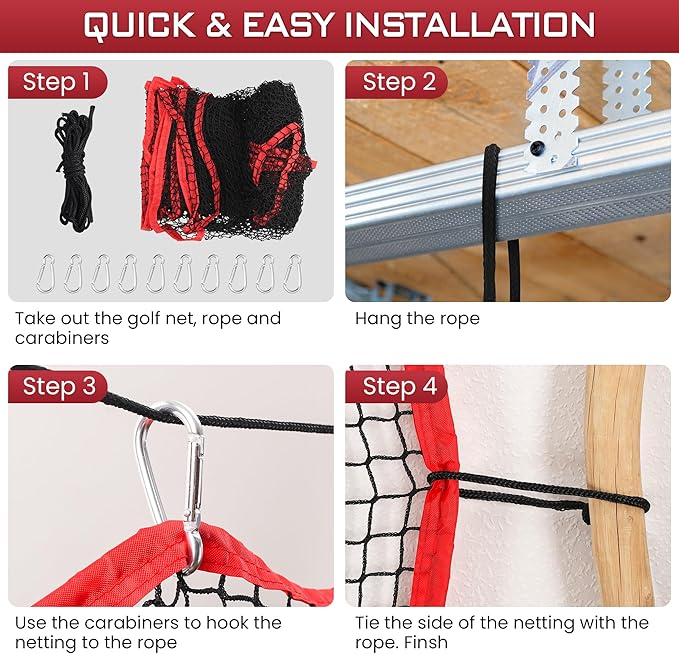 QUICK & EASY INSTALLATION

Step 1

Take out the golf net, rope and carabiners

Step 2

Hang the rope

Step 3

Use the carabiners to hook the netting to the rope

Step 4

Tie the side of the netting with the rope. Finsh