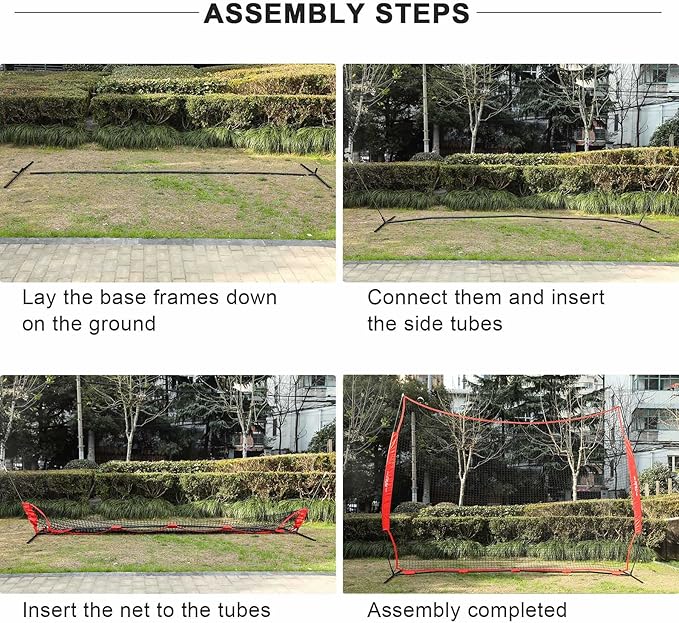 ASSEMBLY STEPS

Lay the base frames down on the ground

Connect them and insert the side tubes

Insert the net to the tubes

Assembly completed