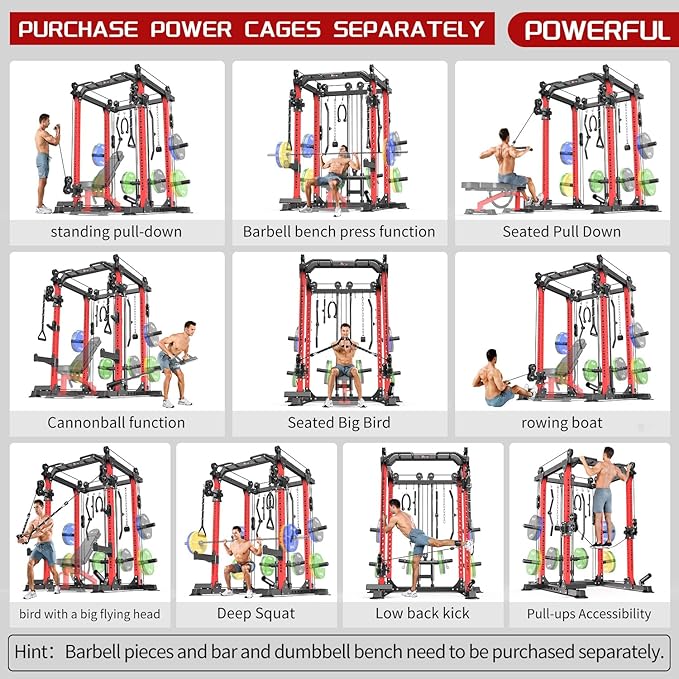 PURCHASE POWER CAGES SEPARATELY

POWERFUL

standing pull-down

Barbell bench press function

Seated Pull Down

Cannonball function

Seated Big Bird

rowing boat

bird with a big flying head

Deep Squat

Low back kick

Pull-ups Accessibility

Hint: Barbell pieces and bar and dumbbell bench need to be purchased separately.