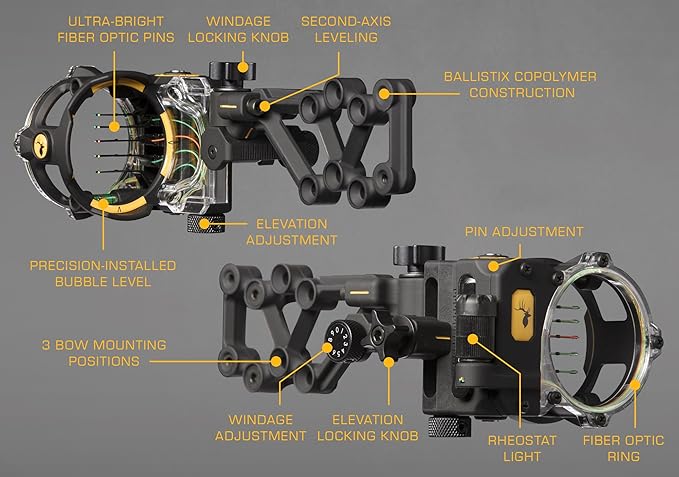 ULTRA-BRIGHT FIBER OPTIC PINS

WINDAGE LOCKING KNOB

SECOND-AXIS LEVELING

BALLISTIX COPOLYMER CONSTRUCTION

ELEVATION ADJUSTMENT

PRECISION-INSTALLED BUBBLE LEVEL

PIN ADJUSTMENT

3 BOW MOUNTING POSITIONS

WINDAGE ADJUSTMENT

ELEVATION LOCKING KNOB

RHEOSTAT LIGHT

FIBER OPTIC RING