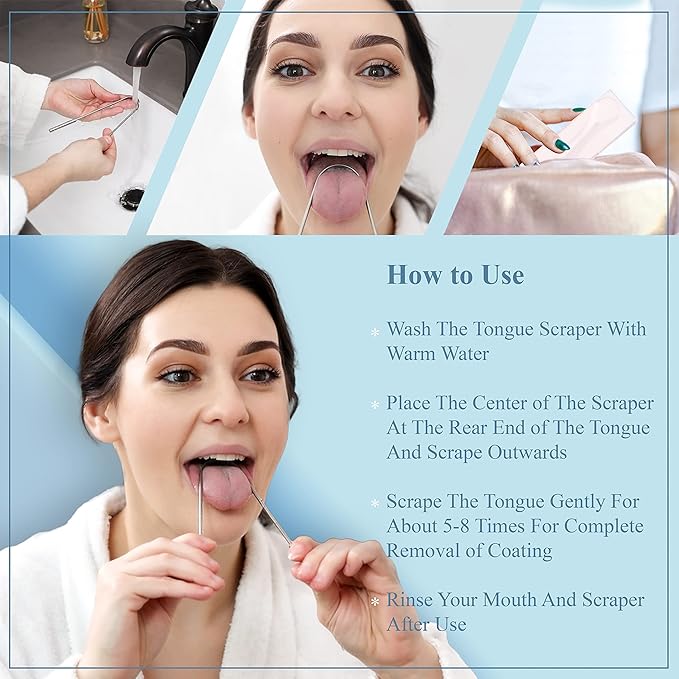 How to Use

* Wash The Tongue Scraper With Warm Water

* Place The Center of The Scraper At The Rear End of The Tongue And Scrape Outwards

* Scrape The Tongue Gently For About 5-8 Times For Complete Removal of Coating

* Rinse Your Mouth And Scraper After Use