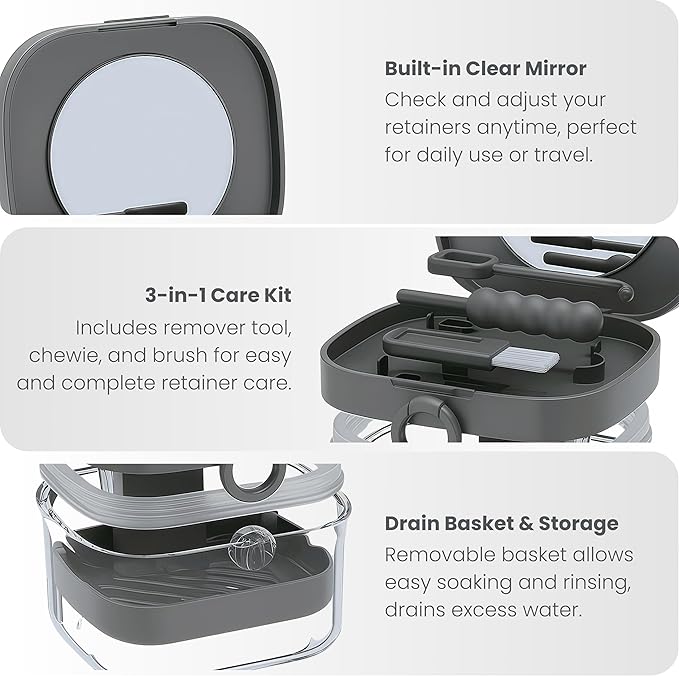 Built-in Clear Mirror
Check and adjust your retainers anytime, perfect for daily use or travel.

3-in-1 Care Kit
Includes remover tool, chewie, and brush for easy and complete retainer care.

Drain Basket & Storage
Removable basket allows easy soaking and rinsing, drains excess water.