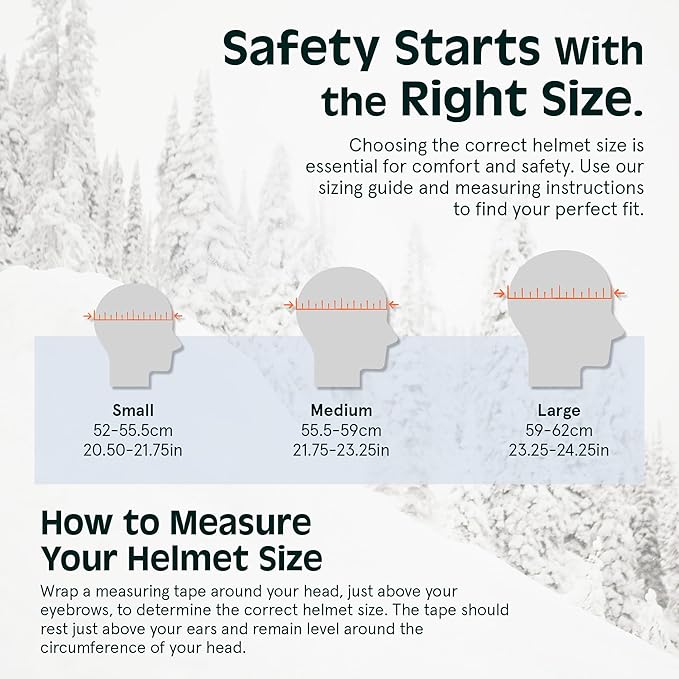 Safety Starts With the Right Size.

Choosing the correct helmet size is essential for comfort and safety. Use our sizing guide and measuring instructions to find your perfect fit.

Small
52-55.5cm
20.50-21.75in

Medium
55.5-59cm
21.75-23.25in

Large
59-62cm
23.25-24.25in

How to Measure Your Helmet Size

Wrap a measuring tape around your head, just above your eyebrows, to determine the correct helmet size. The tape should rest just above your ears and remain level around the circumference of your head.