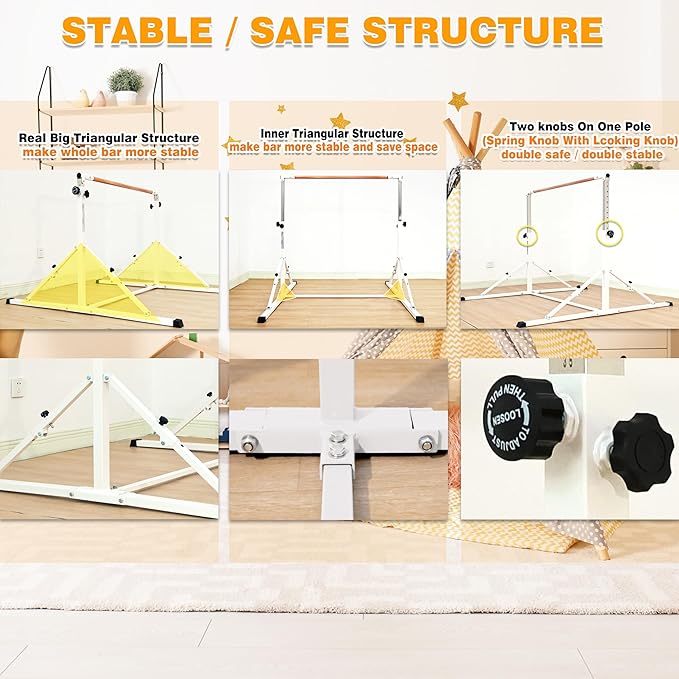 STABLE / SAFE STRUCTURE

Real Big Triangular Structure
make whole bar more stable

Inner Triangular Structure
make bar more stable and save space

Two knobs On One Pole
(Spring Knob With Lcoking Knob)
double safe / double stable

LOOSEN THEN PULL TO ADJUST