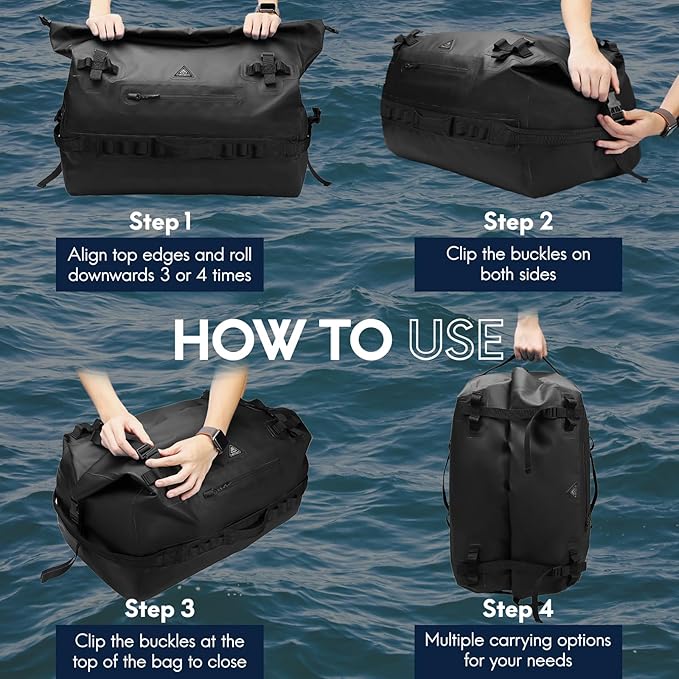 Step 1

Align top edges and roll downwards 3 or 4 times

Step 2

Clip the buckles on both sides

HOW TO USE

Step 3

Clip the buckles at the top of the bag to close

Step 4

Multiple carrying options for your needs