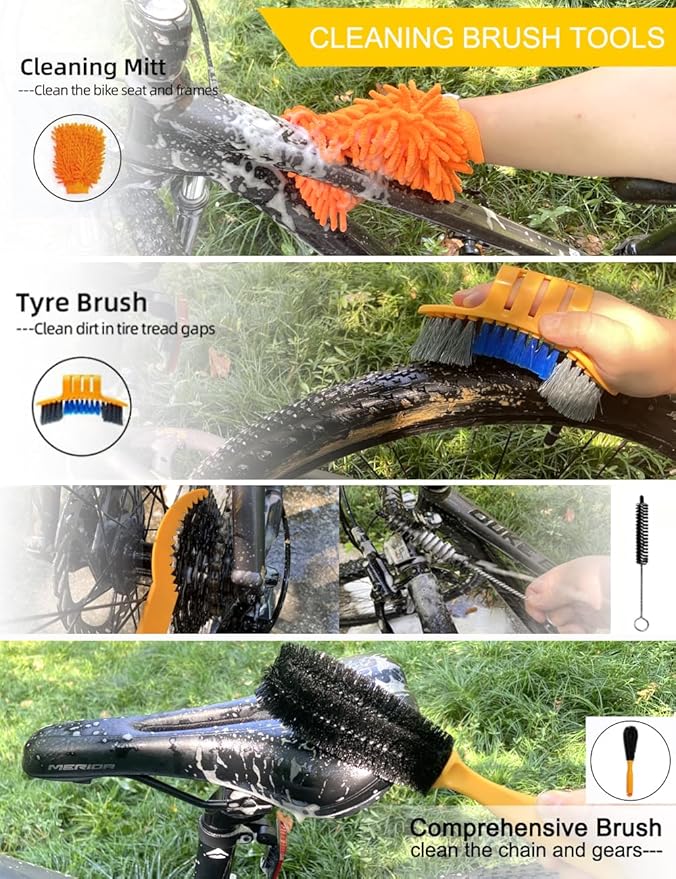 CLEANING BRUSH TOOLS

Cleaning Mitt
---Clean the bike seat and frames

Tyre Brush
---Clean dirt in tire tread gaps

MERIDA

Comprehensive Brush
clean the chain and gears---