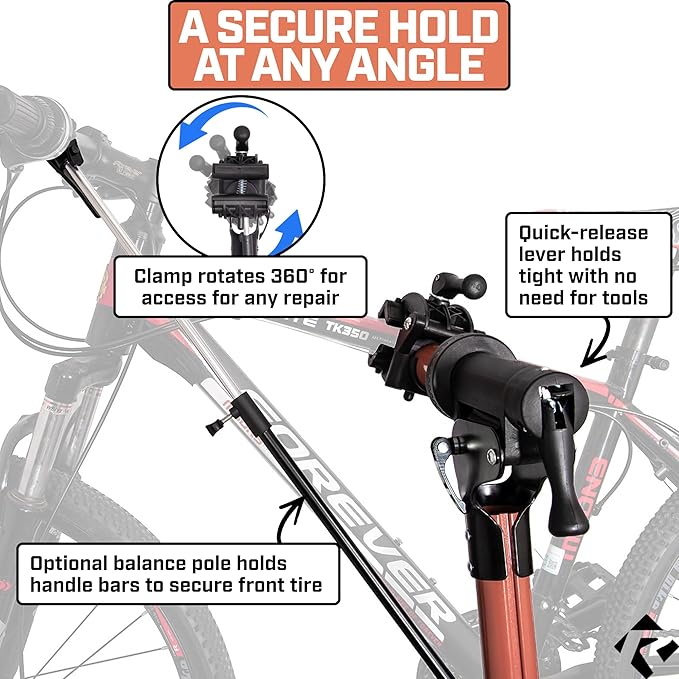 A SECURE HOLD AT ANY ANGLE

Clamp rotates 360° for access for any repair

Quick-release lever holds tight with no need for tools

TK350

FOREVER

Optional balance pole holds handle bars to secure front tire