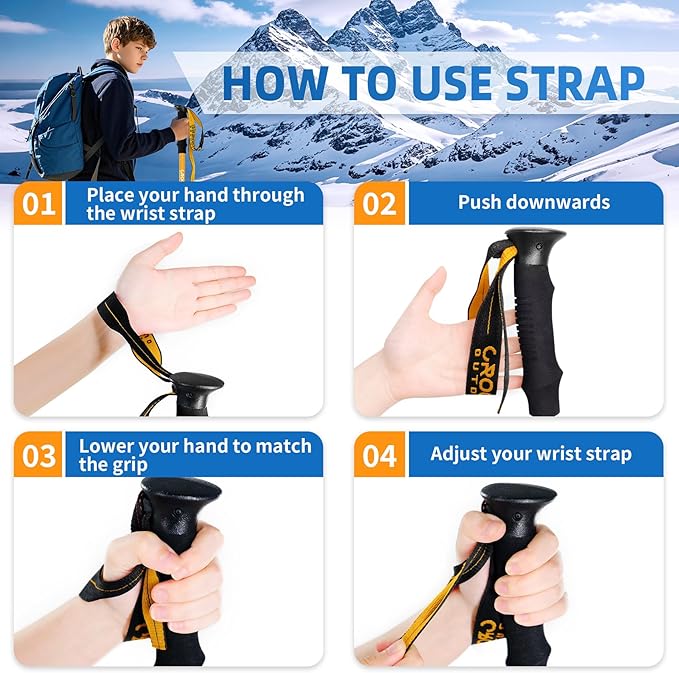 HOW TO USE STRAP

01 Place your hand through the wrist strap

02 Push downwards

03 Lower your hand to match the grip

04 Adjust your wrist strap