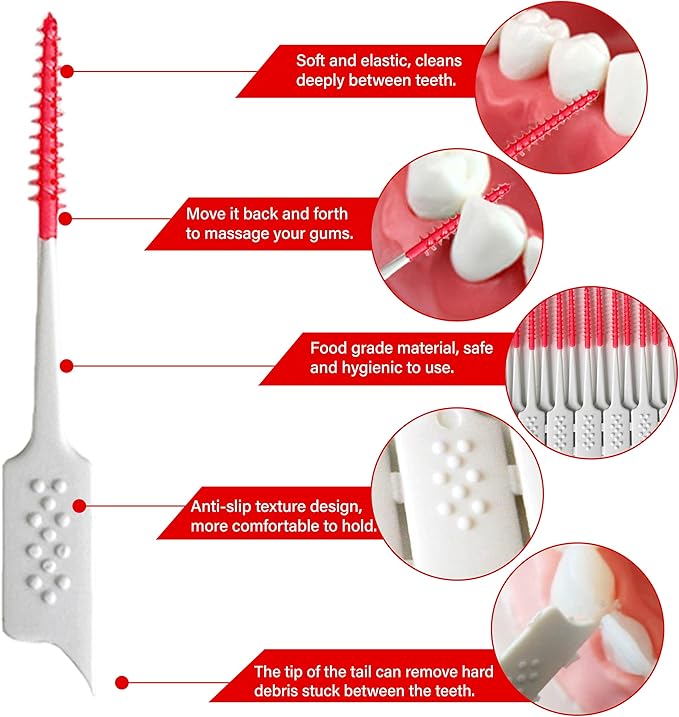 Soft and elastic, cleans deeply between teeth.

Move it back and forth to massage your gums.

Food grade material, safe and hygienic to use.

Anti-slip texture design, more comfortable to hold.

The tip of the tail can remove hard debris stuck between the teeth.