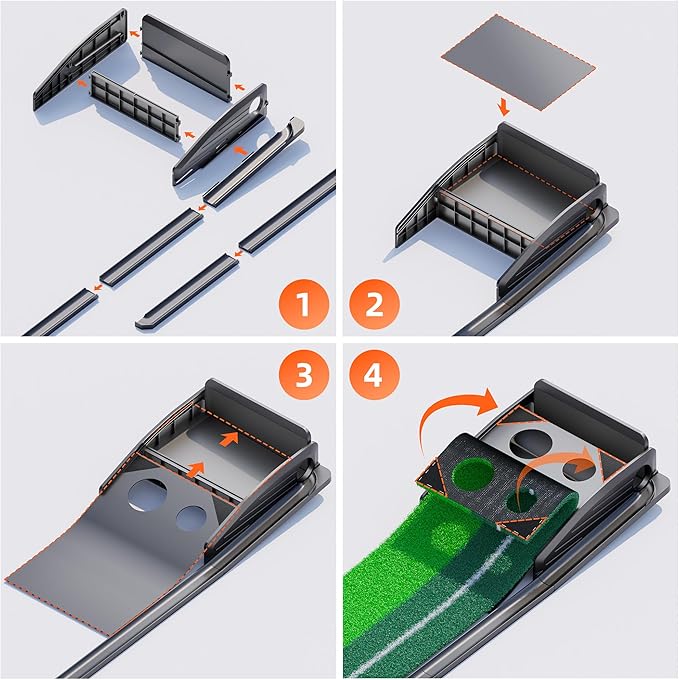 1
2
3
4