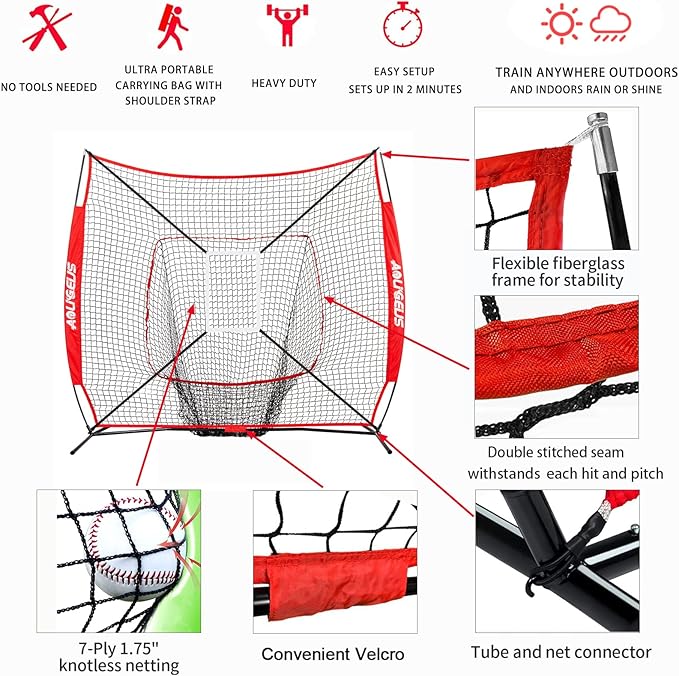 NO TOOLS NEEDED

ULTRA PORTABLE CARRYING BAG WITH SHOULDER STRAP

HEAVY DUTY

EASY SETUP
SETS UP IN 2 MINUTES

TRAIN ANYWHERE OUTDOORS
AND INDOORS RAIN OR SHINE

AOLYGEUS

AOLYGEUS

Flexible fiberglass frame for stability

Double stitched seam withstands each hit and pitch

7-Ply 1.75" knotless netting

Convenient Velcro

Tube and net connector