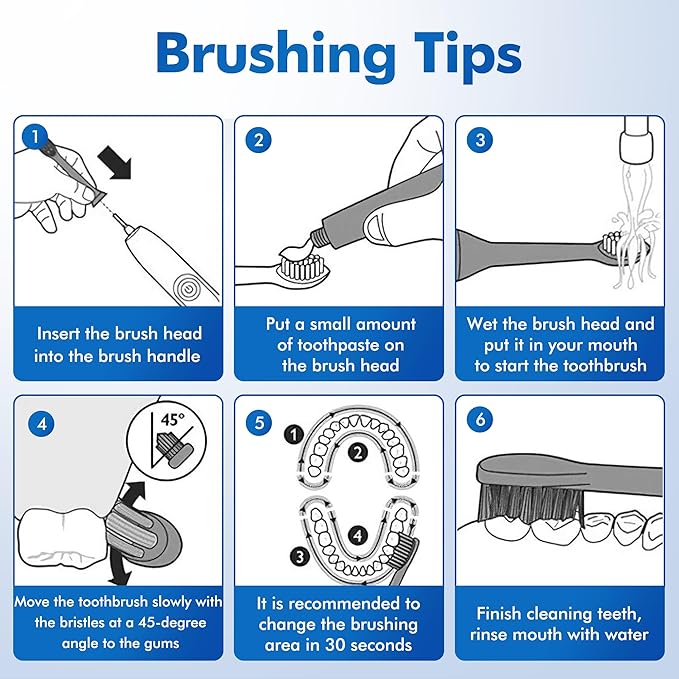 Brushing Tips

1

Insert the brush head into the brush handle

2

Put a small amount of toothpaste on the brush head

3

Wet the brush head and put it in your mouth to start the toothbrush

4

45°

Move the toothbrush slowly with the bristles at a 45-degree angle to the gums

5

1

2

3

4

It is recommended to change the brushing area in 30 seconds

6

Finish cleaning teeth, rinse mouth with water