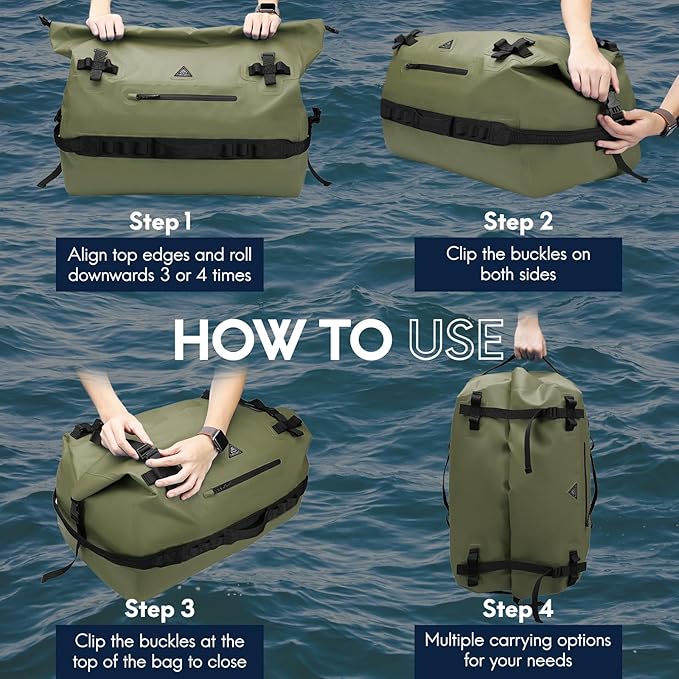 Step 1

Align top edges and roll downwards 3 or 4 times

Step 2

Clip the buckles on both sides

HOW TO USE

Step 3

Clip the buckles at the top of the bag to close

Step 4

Multiple carrying options for your needs