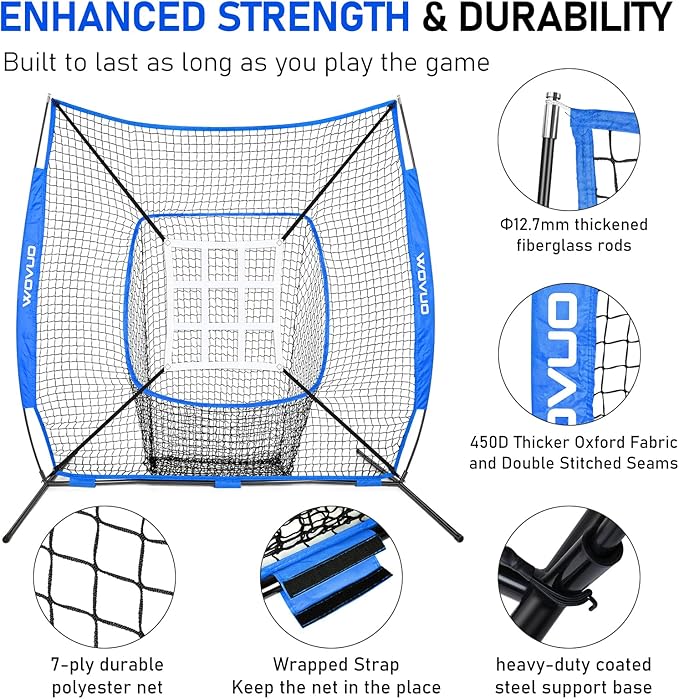 ENHANCED STRENGTH & DURABILITY

Built to last as long as you play the game

WOVUO

WOVUO

Φ12.7mm thickened fiberglass rods

OVUO

450D Thicker Oxford Fabric and Double Stitched Seams

7-ply durable polyester net

Wrapped Strap Keep the net in the place

heavy-duty coated steel support base