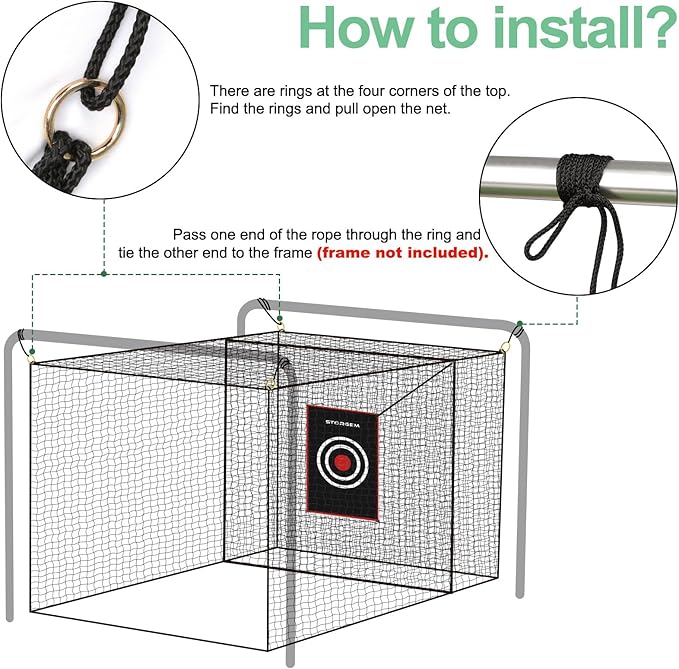 How to install?

There are rings at the four corners of the top. Find the rings and pull open the net.

Pass one end of the rope through the ring and tie the other end to the frame (frame not included).

STORGEM