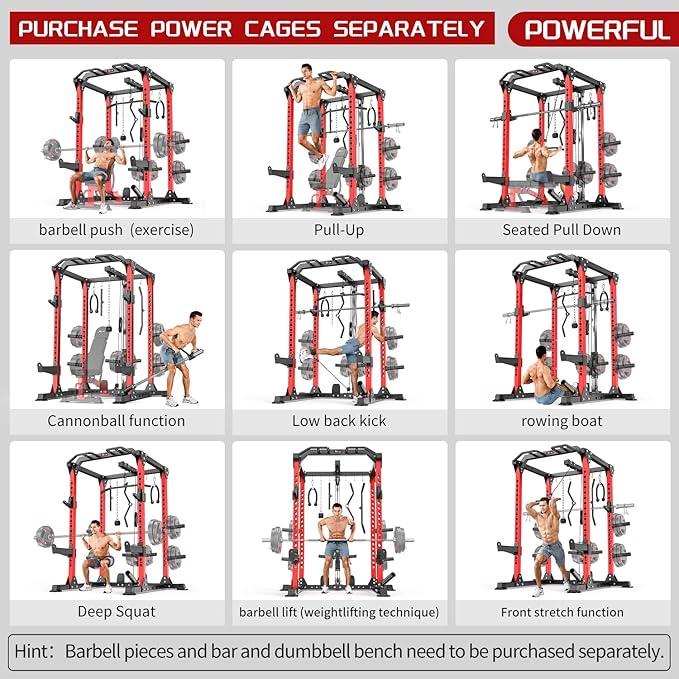 PURCHASE POWER CAGES SEPARATELY POWERFUL

barbell push (exercise)

Pull-Up

Seated Pull Down

Cannonball function

Low back kick

rowing boat

Deep Squat

barbell lift (weightlifting technique)

Front stretch function

Hint: Barbell pieces and bar and dumbbell bench need to be purchased separately.