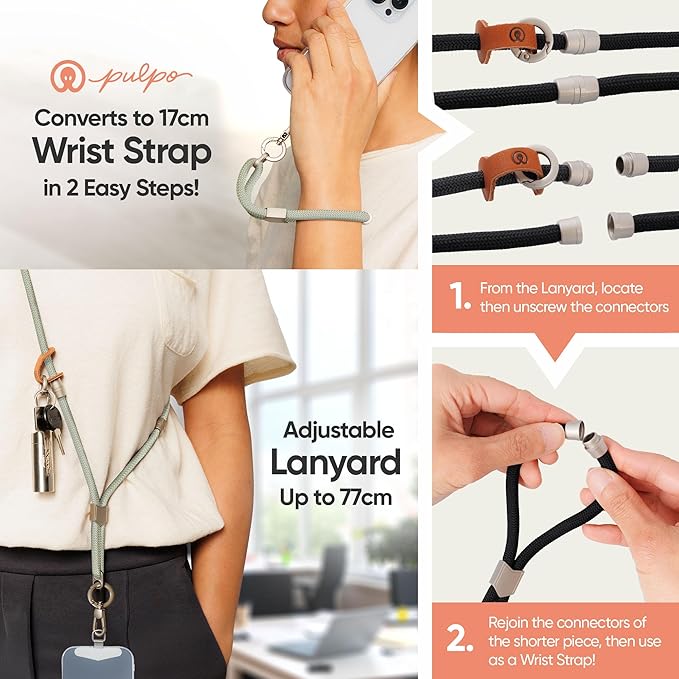 pulpo

Converts to 17cm
Wrist Strap
in 2 Easy Steps!

Adjustable
Lanyard
Up to 77cm

1. From the Lanyard, locate then unscrew the connectors

2. Rejoin the connectors of the shorter piece, then use as a Wrist Strap!