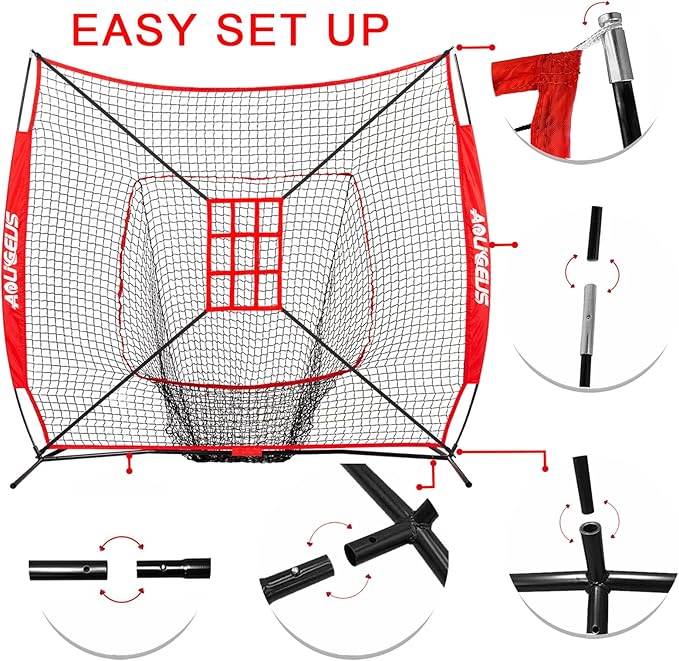 EASY SET UP

AOUGEUS

AOUGEUS