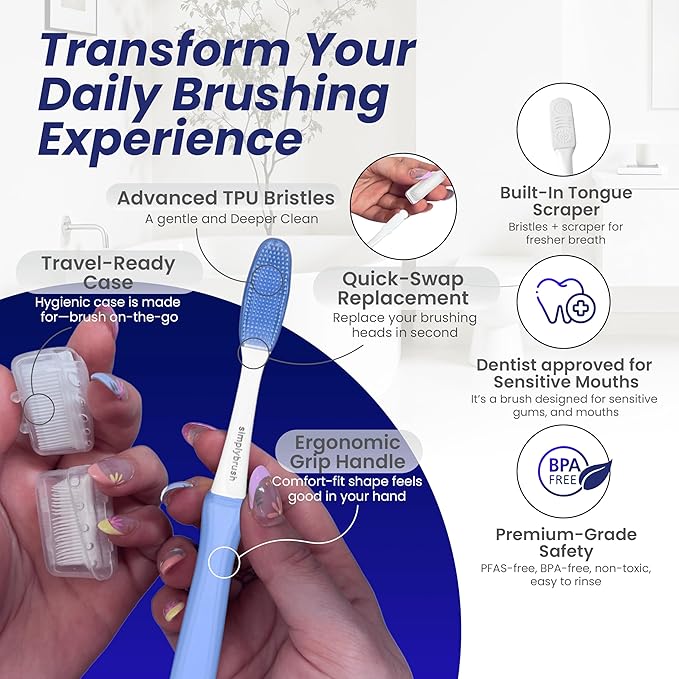 Transform Your Daily Brushing Experience

Advanced TPU Bristles
A gentle and Deeper Clean

Travel-Ready Case
Hygienic case is made for—brush on-the-go

Quick-Swap Replacement
Replace your brushing heads in second

simplybrush

Ergonomic Grip Handle
Comfort-fit shape feels good in your hand

Built-In Tongue Scraper
Bristles + scraper for fresher breath

Dentist approved for Sensitive Mouths
It's a brush designed for sensitive gums, and mouths

BPA FREE

Premium-Grade Safety
PFAS-free, BPA-free, non-toxic, easy to rinse