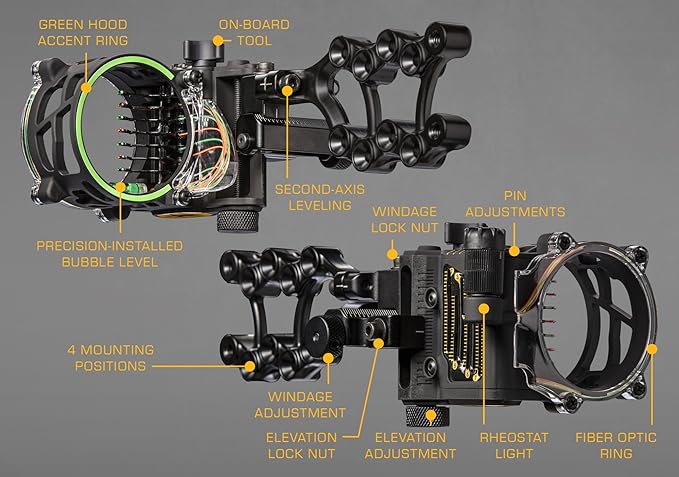 GREEN HOOD ACCENT RING

ON-BOARD TOOL

SECOND-AXIS LEVELING

PRECISION-INSTALLED BUBBLE LEVEL

WINDAGE LOCK NUT

PIN ADJUSTMENTS

4 MOUNTING POSITIONS

WINDAGE ADJUSTMENT

ELEVATION LOCK NUT

ELEVATION ADJUSTMENT

RHEOSTAT LIGHT

FIBER OPTIC RING