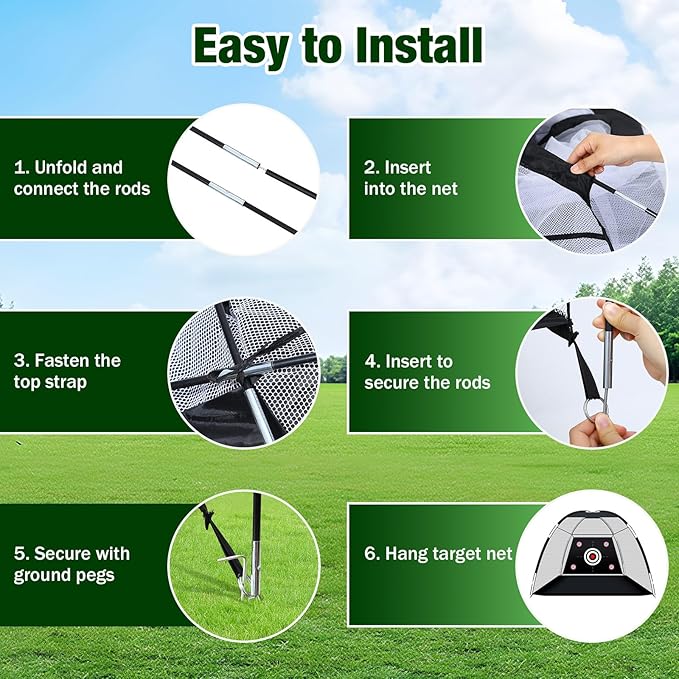 Easy to Install

1. Unfold and connect the rods

2. Insert into the net

3. Fasten the top strap

4. Insert to secure the rods

5. Secure with ground pegs

6. Hang target net