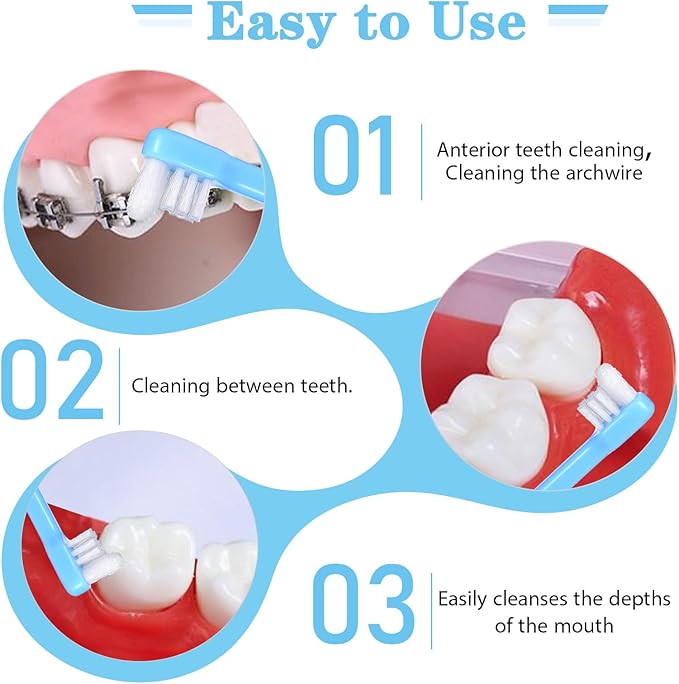 Easy to Use

01

Anterior teeth cleaning, Cleaning the archwire

02

Cleaning between teeth.

03

Easily cleanses the depths of the mouth