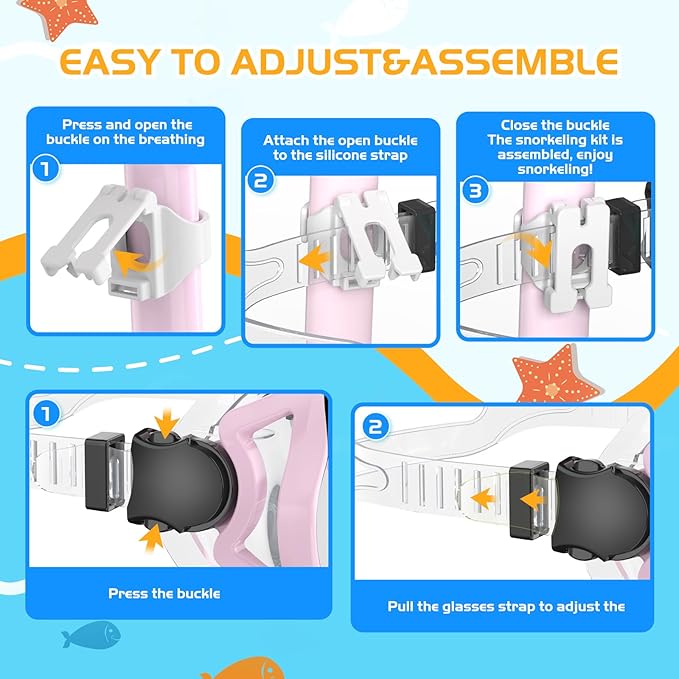 EASY TO ADJUST&ASSEMBLE

Press and open the buckle on the breathing

1

Attach the open buckle to the silicone strap

2

Close the buckle
The snorkeling kit is assembled, enjoy snorkeling!

3

1

Press the buckle

2

Pull the glasses strap to adjust the