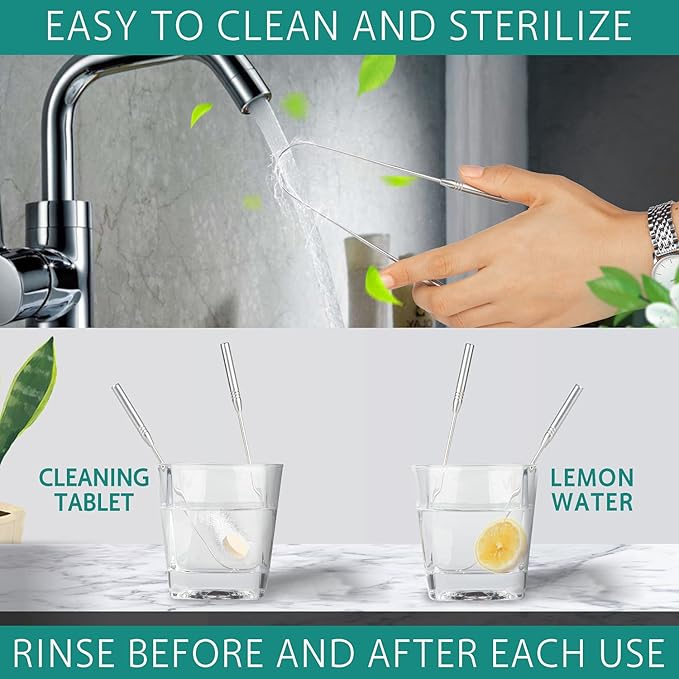 EASY TO CLEAN AND STERILIZE

CLEANING TABLET

LEMON WATER

RINSE BEFORE AND AFTER EACH USE