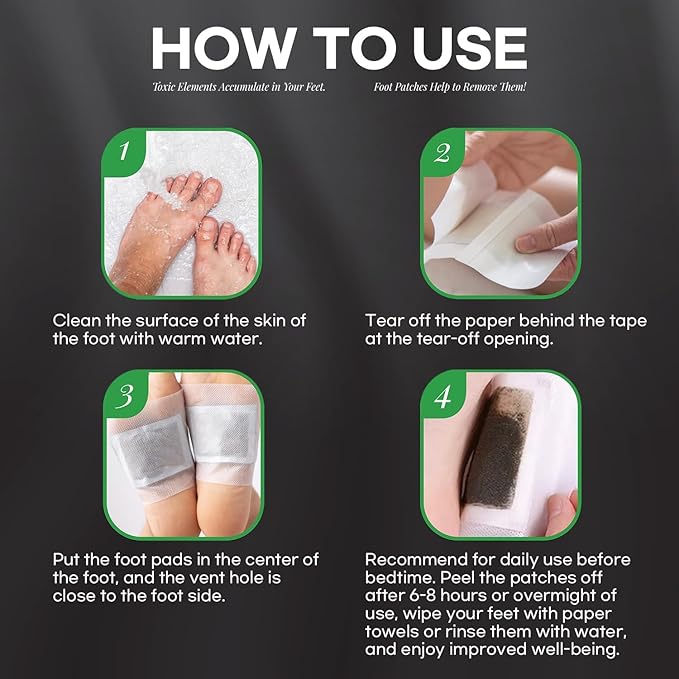 HOW TO USE

Toxic Elements Accumulate in Your Feet.

Foot Patches Help to Remove Them!

1

Clean the surface of the skin of the foot with warm water.

2

Tear off the paper behind the tape at the tear-off opening.

3

Put the foot pads in the center of the foot, and the vent hole is close to the foot side.

4

Recommend for daily use before bedtime. Peel the patches off after 6-8 hours or overmight of use, wipe your feet with paper towels or rinse them with water, and enjoy improved well-being.