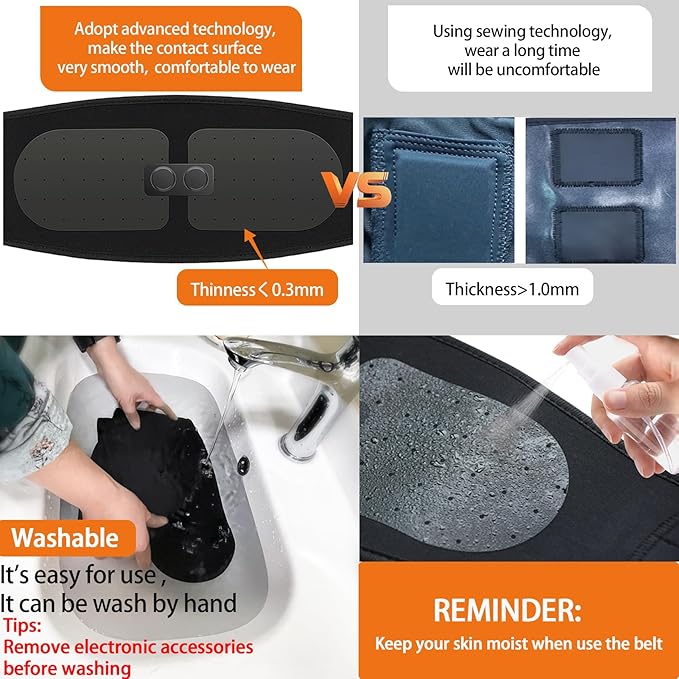 Adopt advanced technology, make the contact surface very smooth, comfortable to wear

Using sewing technology, wear a long time will be uncomfortable

VS

Thinness < 0.3mm

Thickness>1.0mm

Washable

It's easy for use ,
It can be wash by hand

Tips:
Remove electronic accessories before washing

REMINDER:
Keep your skin moist when use the belt