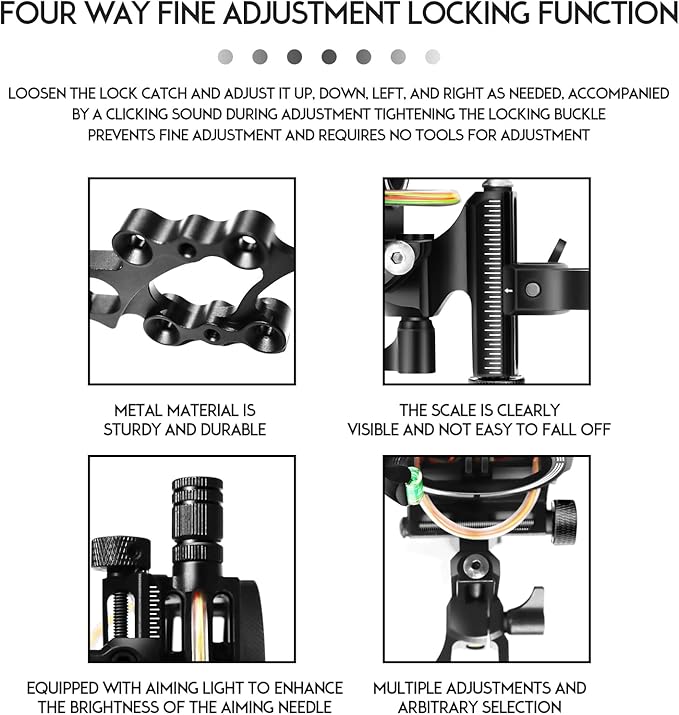 FOUR WAY FINE ADJUSTMENT LOCKING FUNCTION

LOOSEN THE LOCK CATCH AND ADJUST IT UP, DOWN, LEFT, AND RIGHT AS NEEDED, ACCOMPANIED BY A CLICKING SOUND DURING ADJUSTMENT TIGHTENING THE LOCKING BUCKLE PREVENTS FINE ADJUSTMENT AND REQUIRES NO TOOLS FOR ADJUSTMENT

METAL MATERIAL IS STURDY AND DURABLE

THE SCALE IS CLEARLY VISIBLE AND NOT EASY TO FALL OFF

EQUIPPED WITH AIMING LIGHT TO ENHANCE THE BRIGHTNESS OF THE AIMING NEEDLE

MULTIPLE ADJUSTMENTS AND ARBITRARY SELECTION