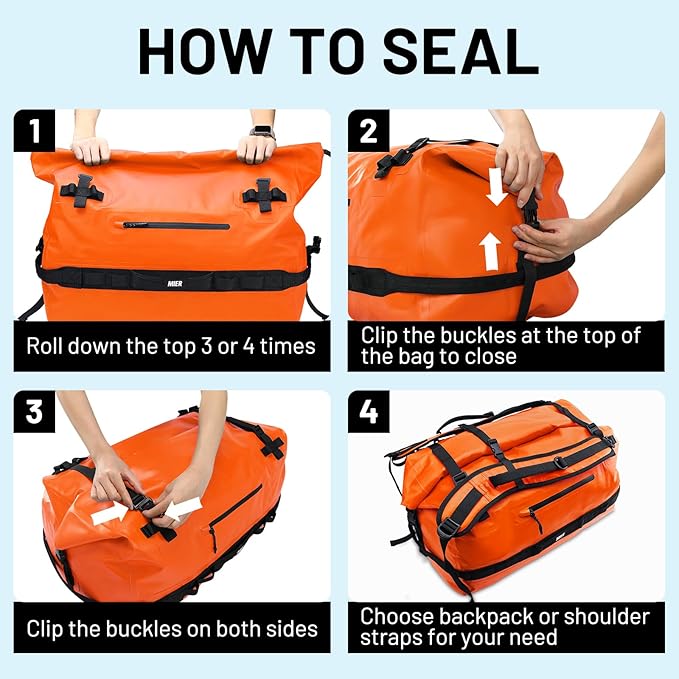 HOW TO SEAL

1

MIER

Roll down the top 3 or 4 times

2

Clip the buckles at the top of the bag to close

3

Clip the buckles on both sides

4

Choose backpack or shoulder straps for your need