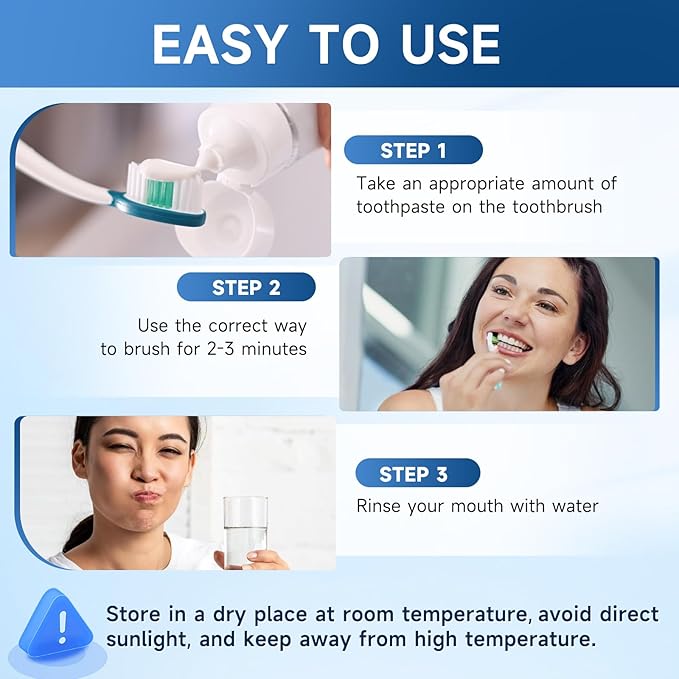 EASY TO USE

STEP 1

Take an appropriate amount of toothpaste on the toothbrush

STEP 2

Use the correct way to brush for 2-3 minutes

STEP 3

Rinse your mouth with water

!

Store in a dry place at room temperature, avoid direct sunlight, and keep away from high temperature.