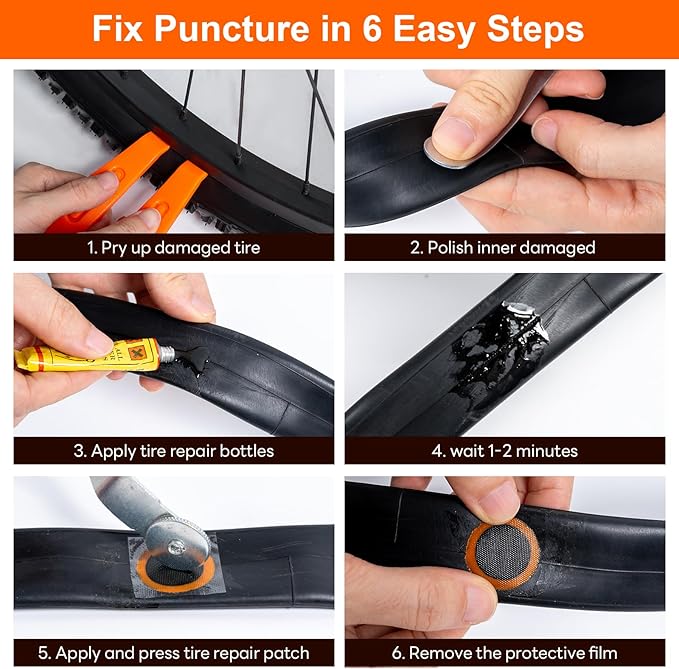 Fix Puncture in 6 Easy Steps

1. Pry up damaged tire

2. Polish inner damaged

3. Apply tire repair bottles

4. wait 1-2 minutes

5. Apply and press tire repair patch

6. Remove the protective film