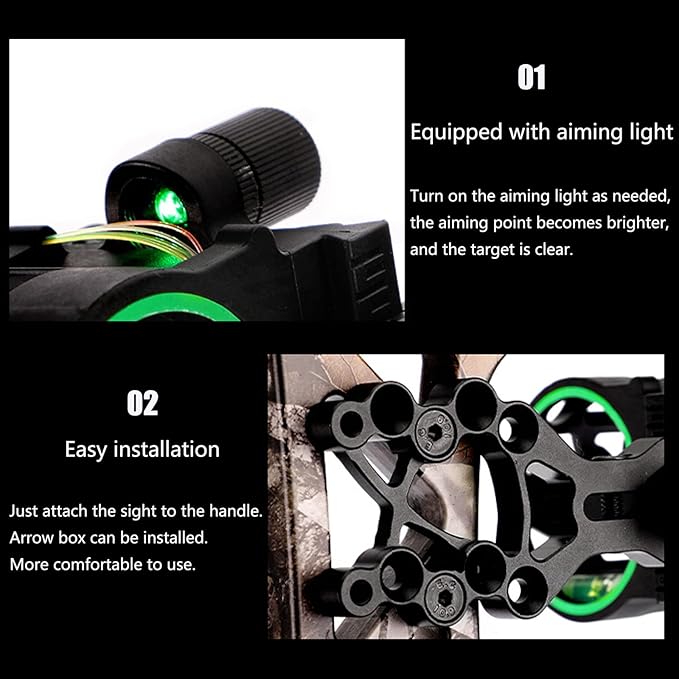 01

Equipped with aiming light

Turn on the aiming light as needed, the aiming point becomes brighter, and the target is clear.

02

Easy installation

Just attach the sight to the handle. Arrow box can be installed. More comfortable to use.