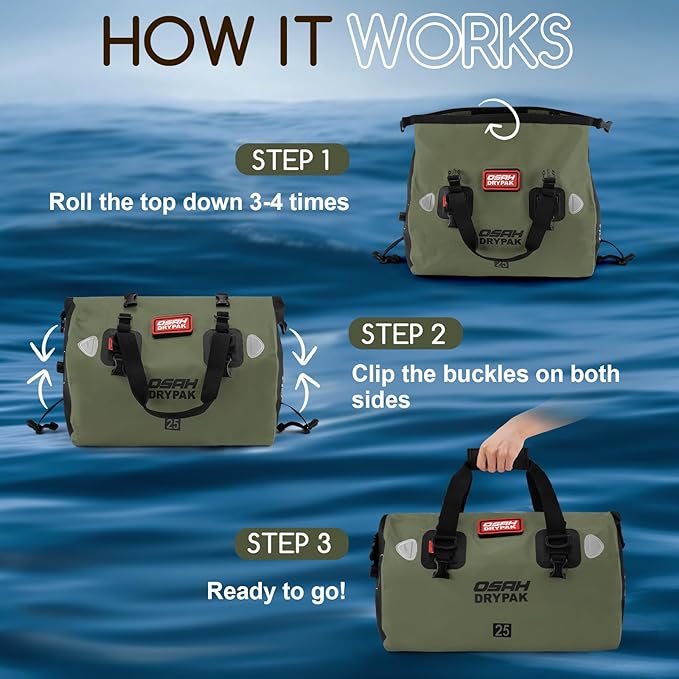 HOW IT WORKS

STEP 1

Roll the top down 3-4 times

OSAH DRYPAK

OSAH DRYPAK

25

OSAH DRYPAK

OSAH DRYPAK

25

STEP 2

Clip the buckles on both sides

STEP 3

Ready to go!

OSAH DRYPAK

OSAH DRYPAK

25