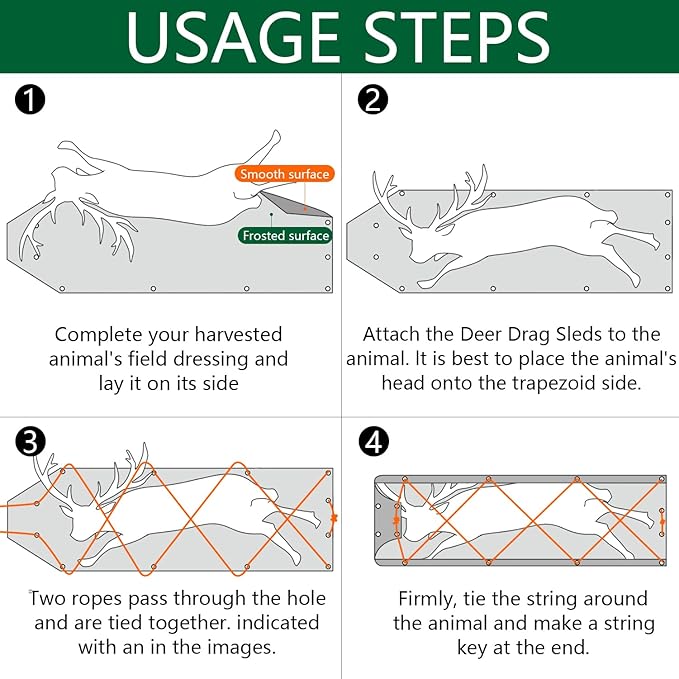 USAGE STEPS

1

Smooth surface

Frosted surface

Complete your harvested animal's field dressing and lay it on its side

2

Attach the Deer Drag Sleds to the animal. It is best to place the animal's head onto the trapezoid side.

3

Two ropes pass through the hole and are tied together. indicated with an in the images.

4

Firmly, tie the string around the animal and make a string key at the end.