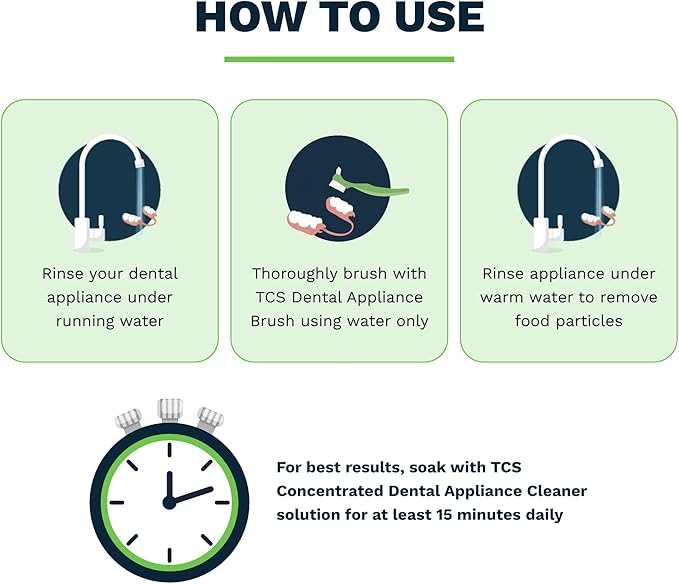 HOW TO USE

Rinse your dental appliance under running water

Thoroughly brush with TCS Dental Appliance Brush using water only

Rinse appliance under warm water to remove food particles

For best results, soak with TCS Concentrated Dental Appliance Cleaner solution for at least 15 minutes daily